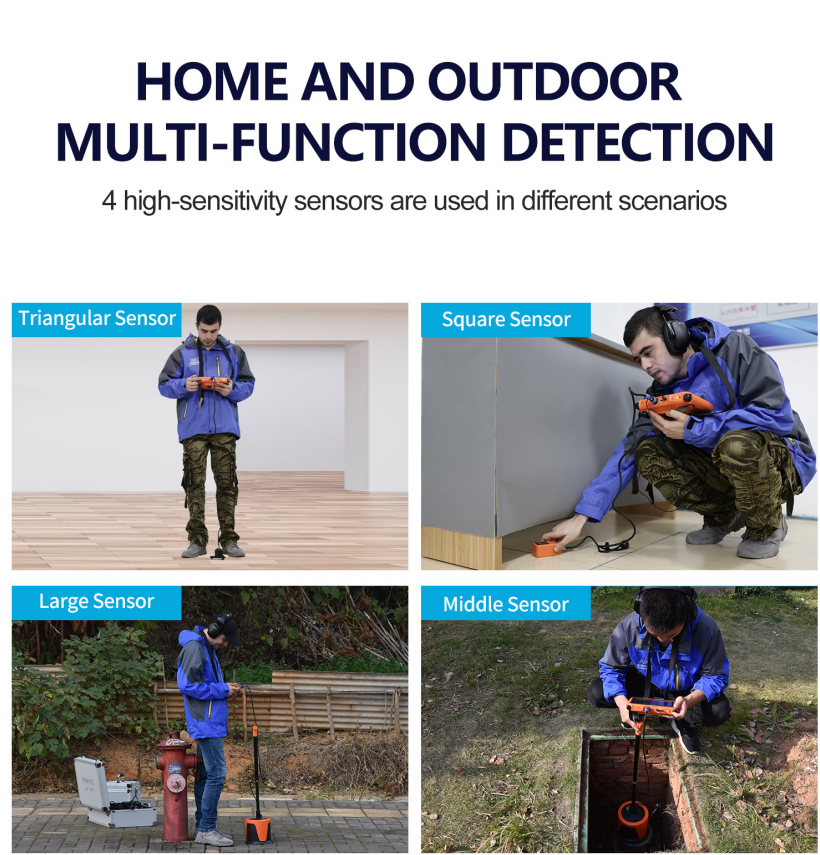 HOME AND OUTDOOR MULTI-FUNCTION DETECTION

4 high-sensitivity sensors are used in different scenarios

Triangular Sensor

Square Sensor

Large Sensor

Middle Sensor