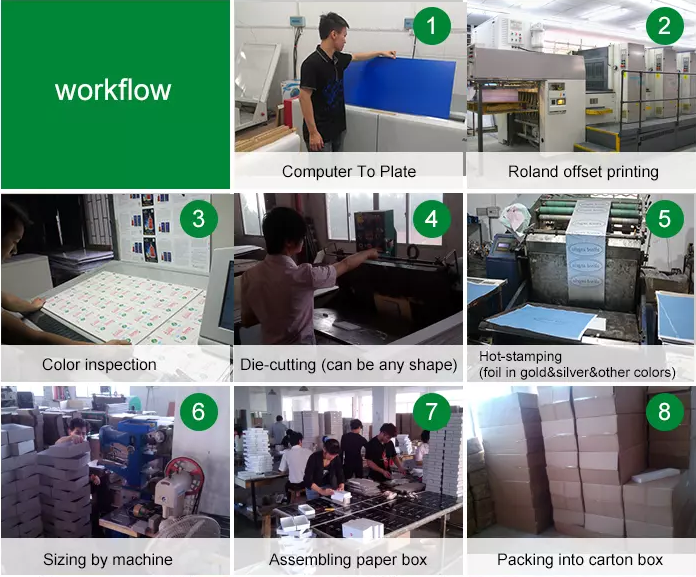 workflow

1
Computer To Plate

2
Roland offset printing

3
Color inspection

4
Die-cutting (can be any shape)

5
Hot-stamping
(foil in gold&silver&other colors)

6
Sizing by machine

7
Assembling paper box

8
Packing into carton box