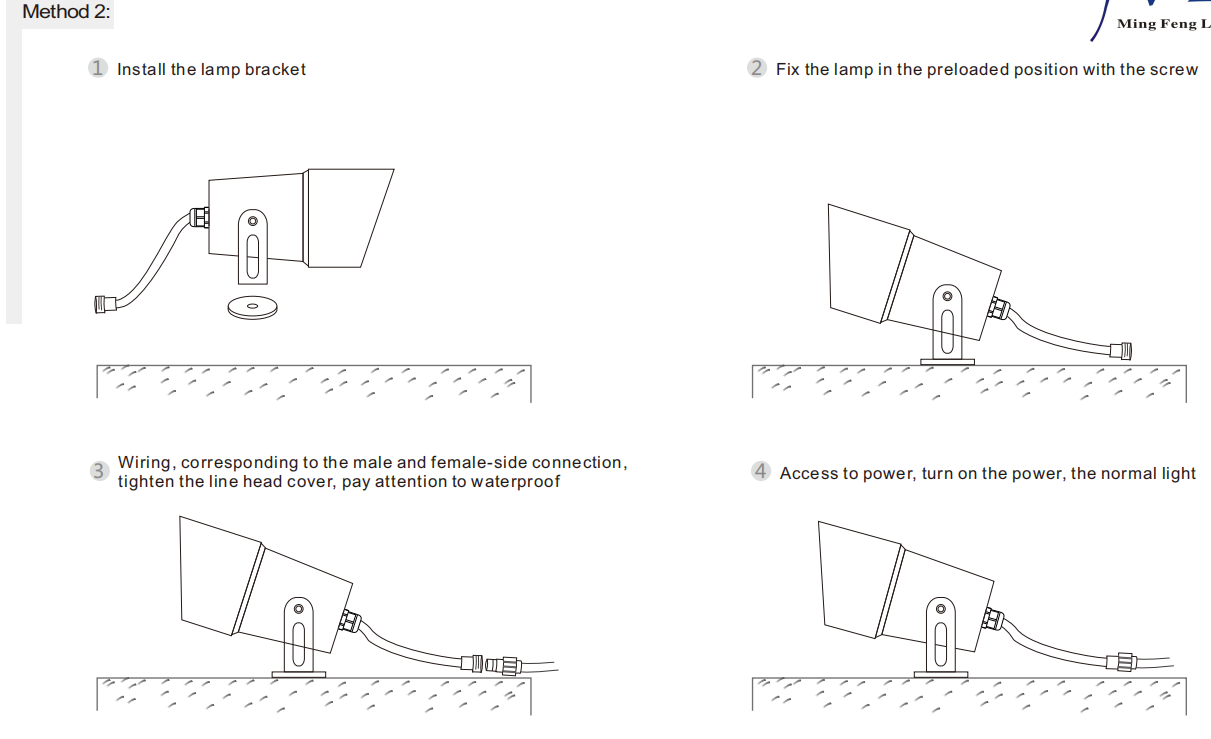 Method 2:

Ming Feng L

1 Install the lamp bracket

2 Fix the lamp in the preloaded position with the screw

3 Wiring, corresponding to the male and female-side connection, tighten the line head cover, pay attention to waterproof

4 Access to power, turn on the power, the normal light