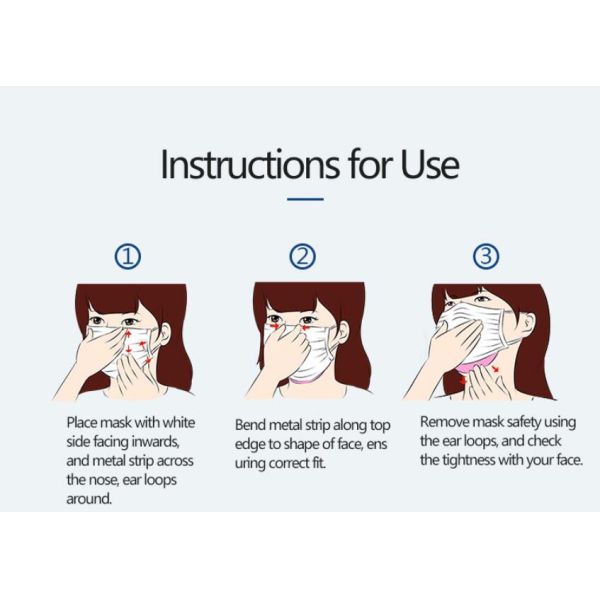 Instructions for Use

①

Place mask with white side facing inwards, and metal strip across the nose, ear loops around.

②

Bend metal strip along top edge to shape of face, ens uring correct fit.

③

Remove mask safety using the ear loops, and check the tightness with your face.