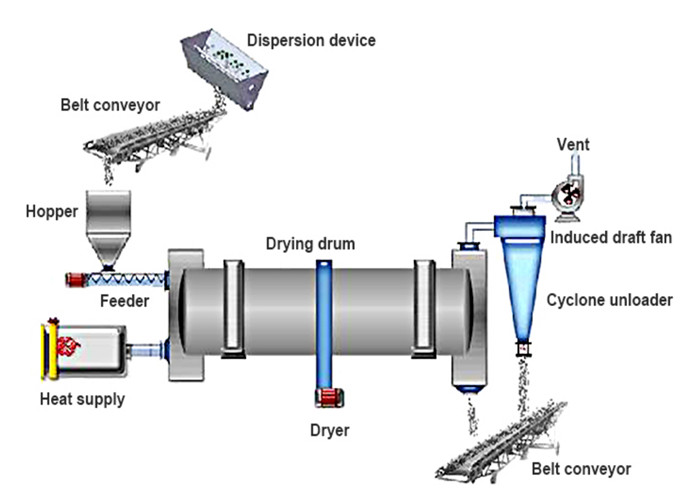 Dispersion device

Belt conveyor

Vent

Hopper

Drying drum

Induced draft fan

Feeder

Cyclone unloader

Heat supply

Dryer

Belt conveyor