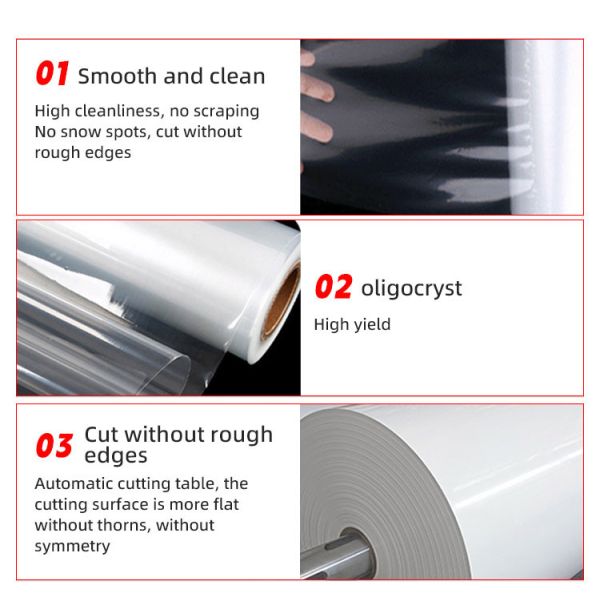 01 Smooth and clean

High cleanliness, no scraping
No snow spots, cut without rough edges

02 oligocryst

High yield

03 Cut without rough edges

Automatic cutting table, the cutting surface is more flat without thorns, without symmetry