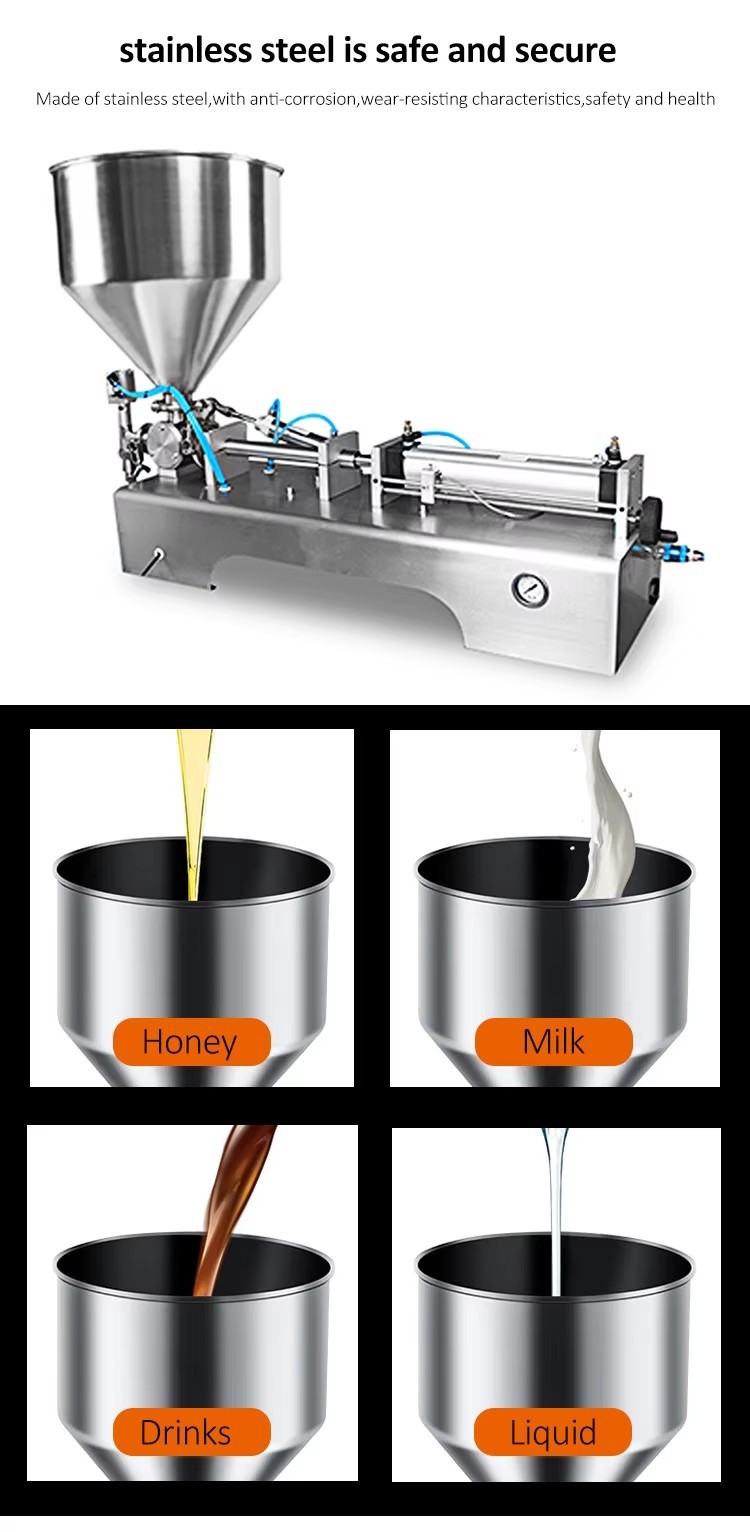 stainless steel is safe and secure

Made of stainless steel,with anti-corrosion,wear-resisting characteristics,safety and health

Honey

Milk

Drinks

Liquid