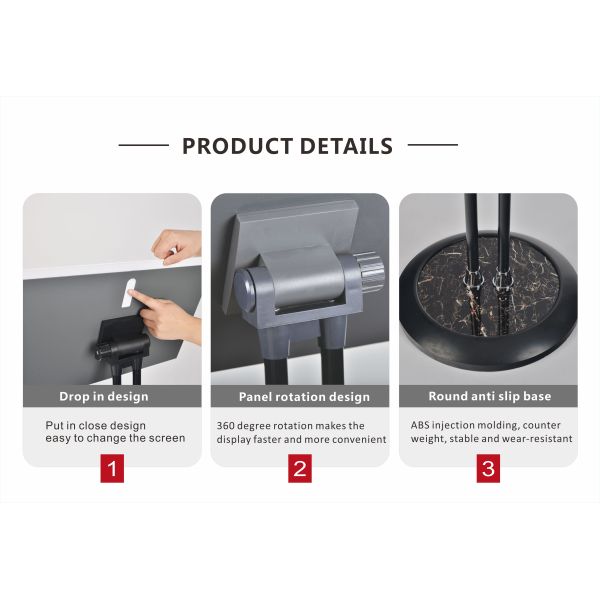 PRODUCT DETAILS

Drop in design

Put in close design
easy to change the screen

1

Panel rotation design

360 degree rotation makes the display faster and more convenient

2

Round anti slip base

ABS injection molding, counter weight, stable and wear-resistant

3