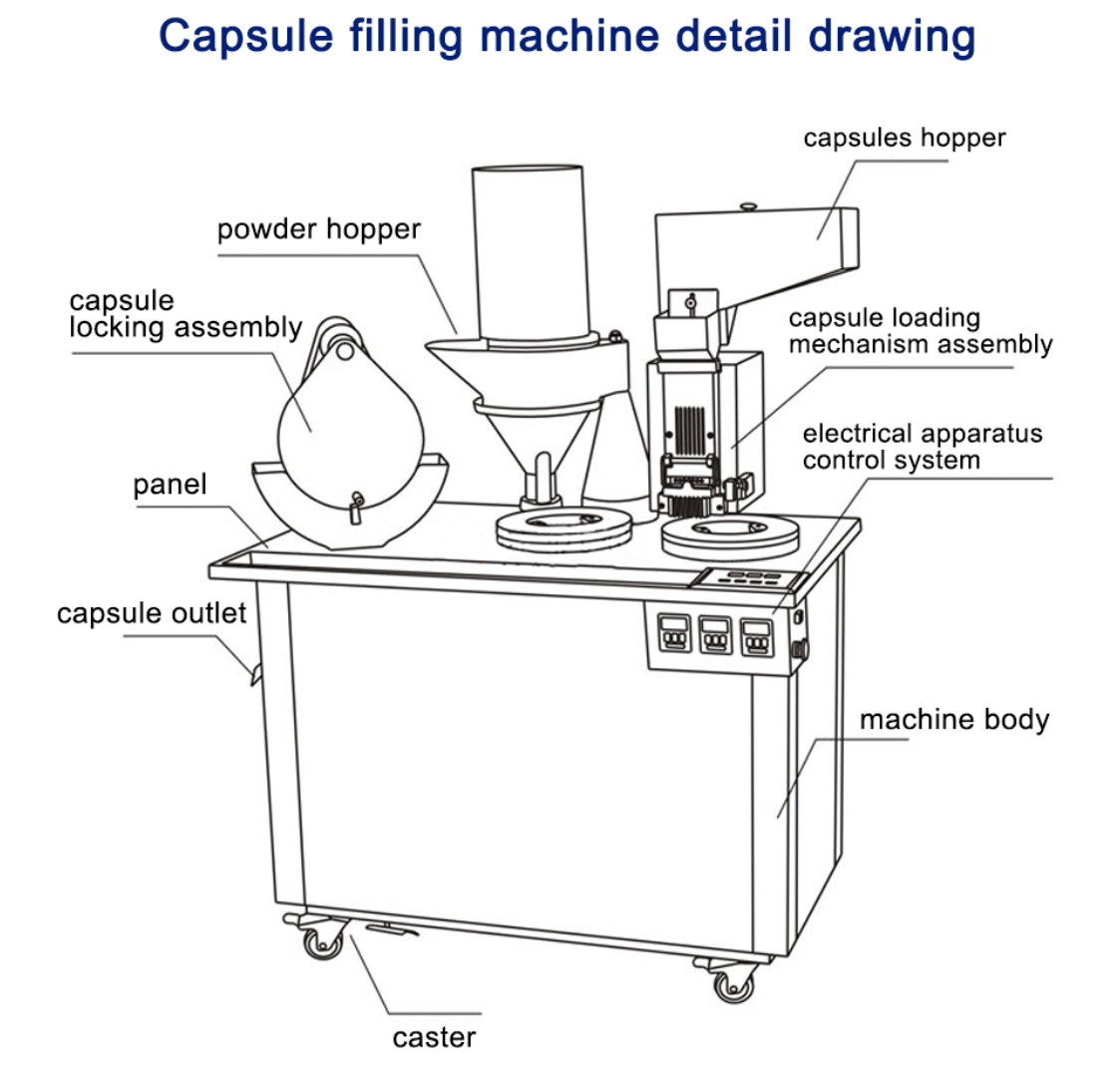 Capsule filling machine detail drawing

capsules hopper

powder hopper

capsule locking assembly

capsule loading mechanism assembly

electrical apparatus control system

panel

capsule outlet

machine body

caster