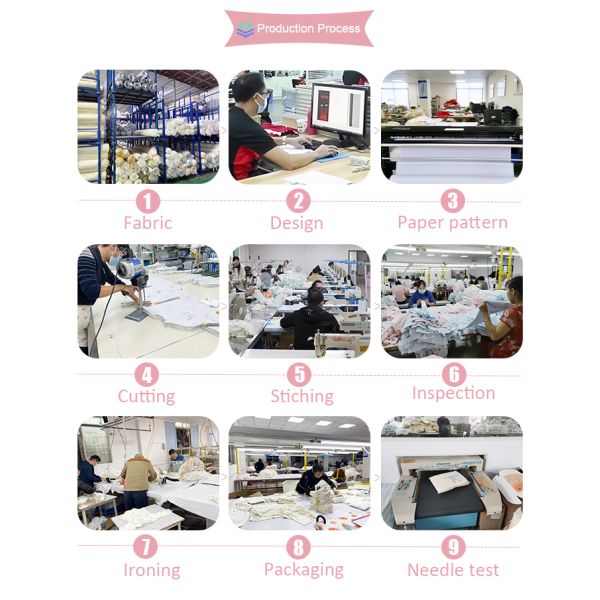 Production Process

1
Fabric

2
Design

3
Paper pattern

4
Cutting

5
Stiching

6
Inspection

7
Ironing

8
Packaging

9
Needle test