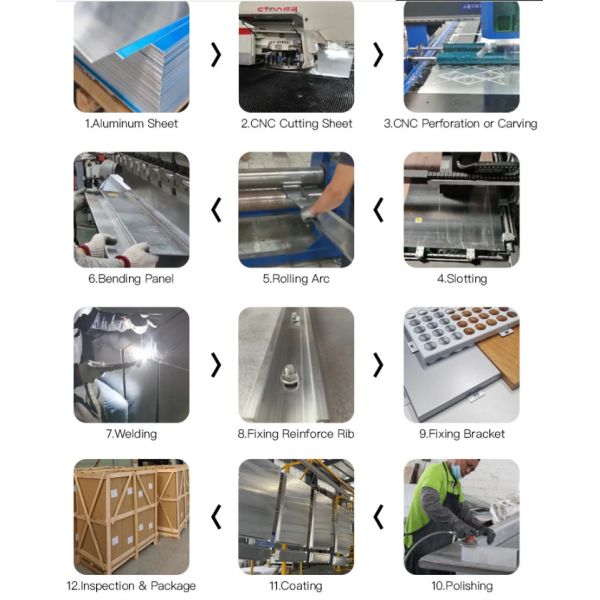 1.Aluminum Sheet

2.CNC Cutting Sheet

3.CNC Perforation or Carving

6.Bending Panel

5.Rolling Arc

4.Slotting

7.Welding

8.Fixing Reinforce Rib

9.Fixing Bracket

12.Inspection & Package

11.Coating

10.Polishing