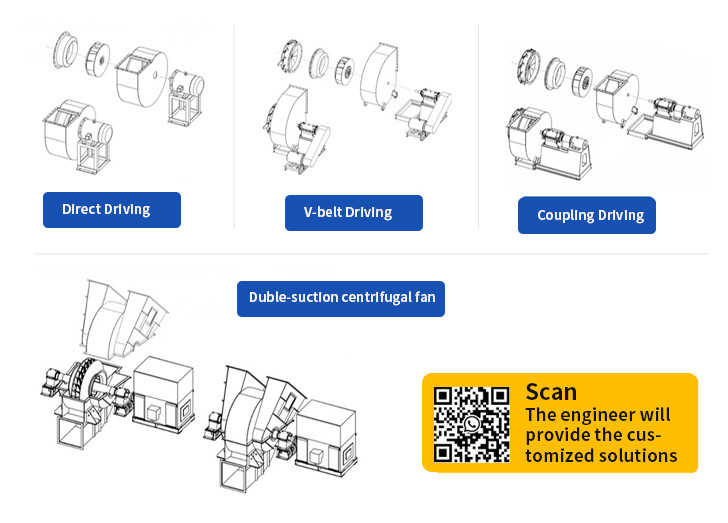 Direct Driving

V-belt Driving

Coupling Driving

Duble-suction centrifugal fan

Scan
The engineer will provide the customized solutions