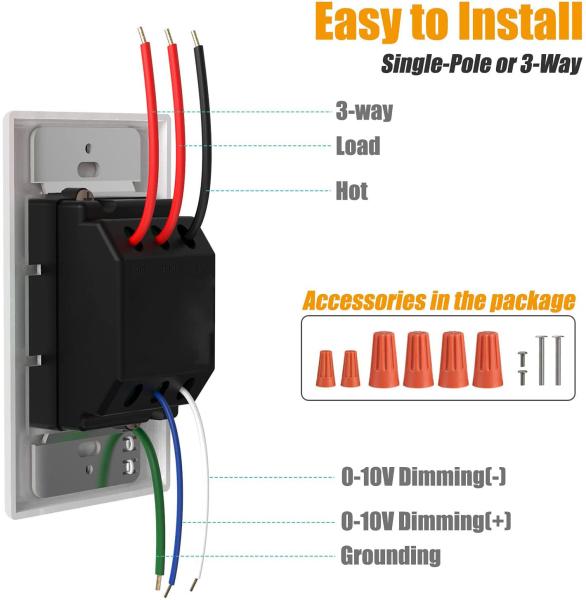 Easy to Install
Single-Pole or 3-Way

3-way
Load
Hot

Accessories in the package

0-10V Dimming(-)
0-10V Dimming(+)
Grounding