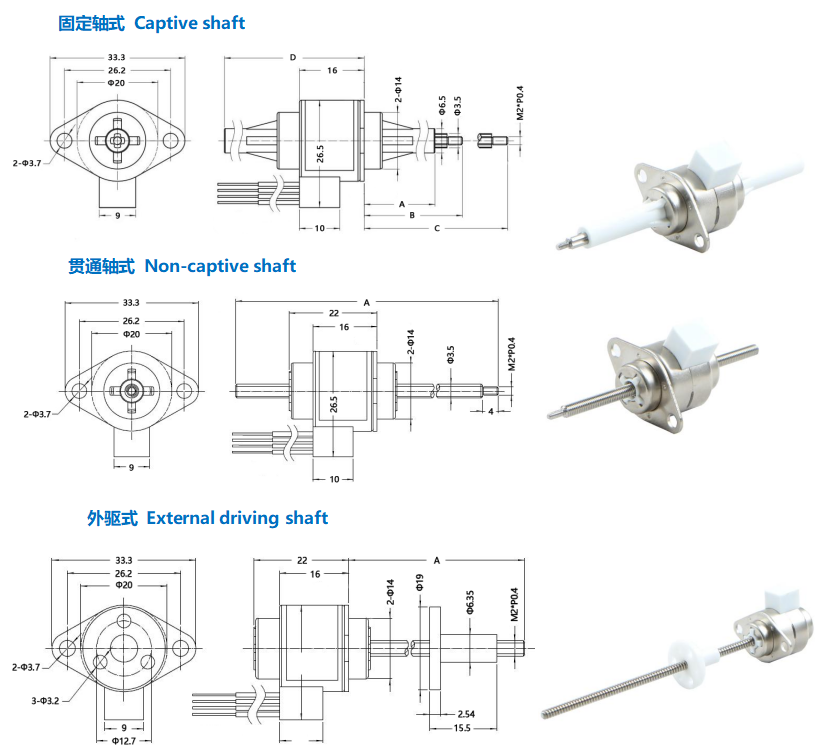 固定轴式 Captive shaft

33.3
26.2
Φ20
2-Φ3.7
9

D
16
2-Φ14
Φ6.5
Φ3.5
M2*P0.4
26.5
A
B
C
10

贯通轴式 Non-captive shaft

33.3
26.2
Φ20
2-Φ3.7
9

A
22
16
2-Φ14
Φ3.5
M2*P0.4
26.5
4
10

外驱式 External driving shaft

33.3
26.2
Φ20
2-Φ3.7
3-Φ3.2
9
Φ12.7

22
A
16
2-Φ14
Φ19
Φ6.35
M2*P0.4
2.54
15.5