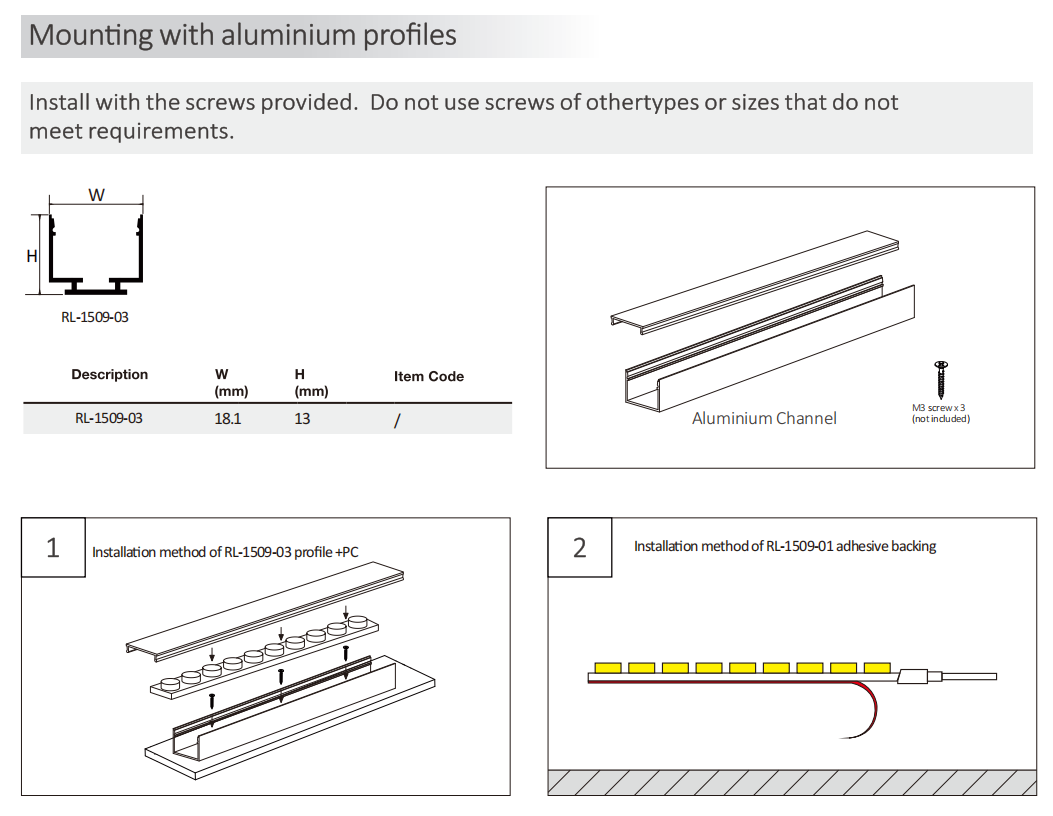 Mounting with aluminium profiles

Install with the screws provided. Do not use screws of othertypes or sizes that do not meet requirements.

W

H

RL-1509-03

| Description | W (mm) | H (mm) | Item Code |
|---|---|---|---|
| RL-1509-03 | 18.1 | 13 | / |

Aluminium Channel

M3 screw x 3
(not included)

1

Installation method of RL-1509-03 profile +PC

2

Installation method of RL-1509-01 adhesive backing