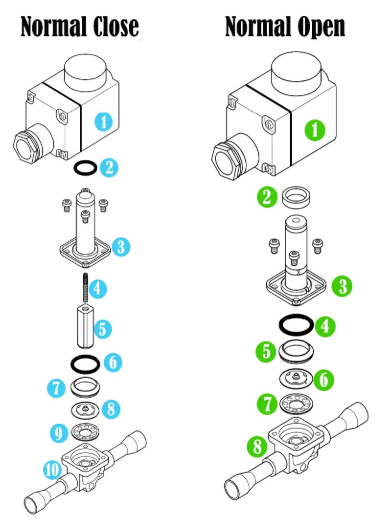 Normal Close

1
2
3
4
5
6
7
8
9
10

Normal Open

1
2
3
4
5
6
7
8