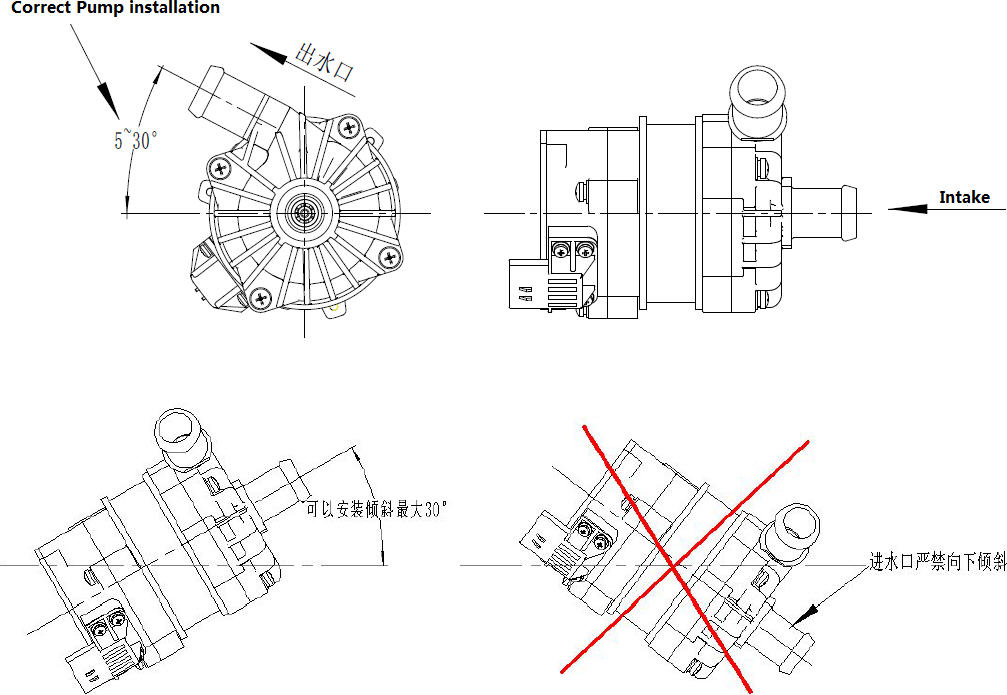 Correct Pump installation

出水口

5~30°

Intake

可以安装倾斜最大30°

进水口严禁向下倾斜