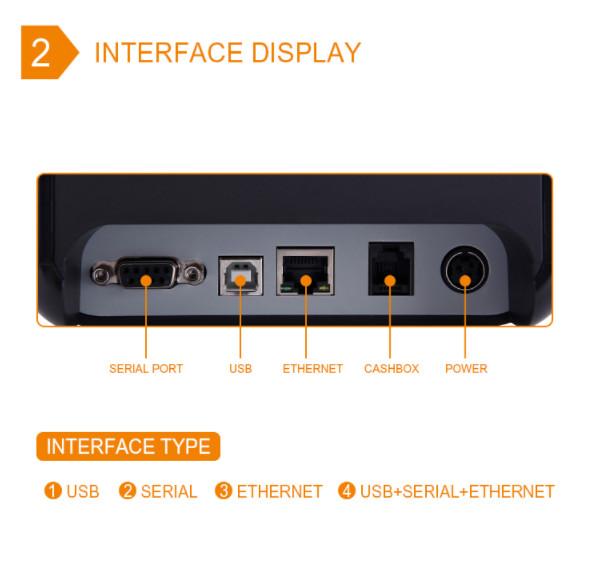 2 INTERFACE DISPLAY

SERIAL PORT
USB
ETHERNET
CASHBOX
POWER

INTERFACE TYPE

1 USB 2 SERIAL 3 ETHERNET 4 USB+SERIAL+ETHERNET