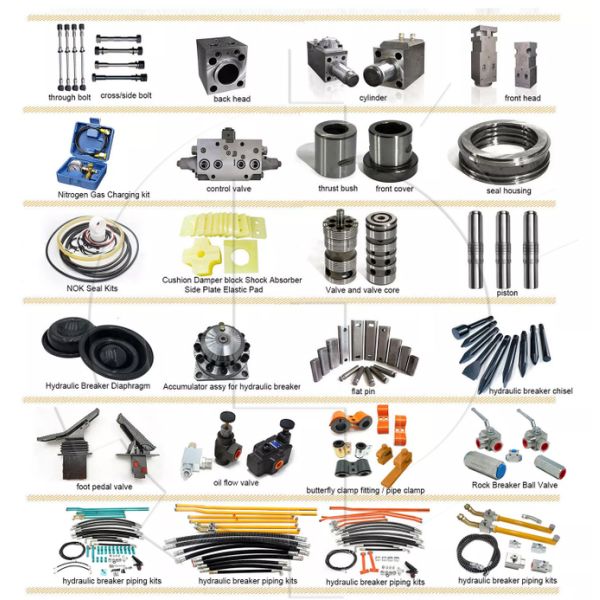 through bolt
cross/side bolt
back head
cylinder
front head

Nitrogen Gas Charging kit
control valve
thrust bush
front cover
seal housing

NOK Seal Kits
Cushion Damper block Shock Absorber Side Plate Elastic Pad
Valve and valve core
piston

Hydraulic Breaker Diaphragm
Accumulator assy for hydraulic breaker
flat pin
hydraulic breaker chisel

foot pedal valve
oil flow valve
butterfly clamp fitting / pipe clamp
Rock Breaker Ball Valve

hydraulic breaker piping kits
hydraulic breaker piping kits
hydraulic breaker piping kits
hydraulic breaker piping kits