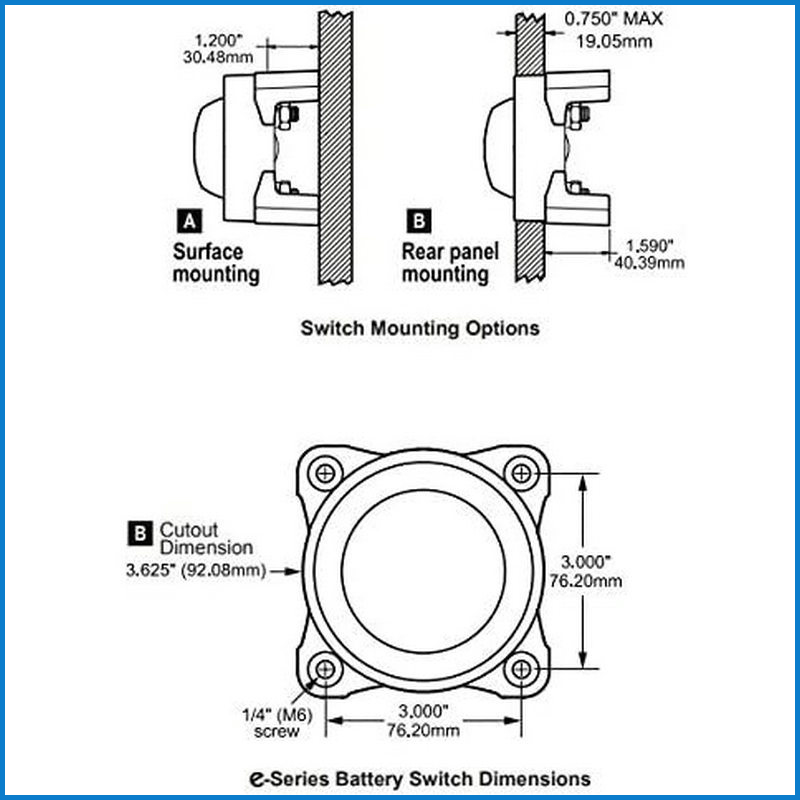 1.200"
30.48mm

0.750" MAX
19.05mm

A
Surface mounting

B
Rear panel mounting

1.590"
40.39mm

Switch Mounting Options

B Cutout Dimension
3.625" (92.08mm)

3.000"
76.20mm

1/4" (M6) screw

3.000"
76.20mm

e-Series Battery Switch Dimensions