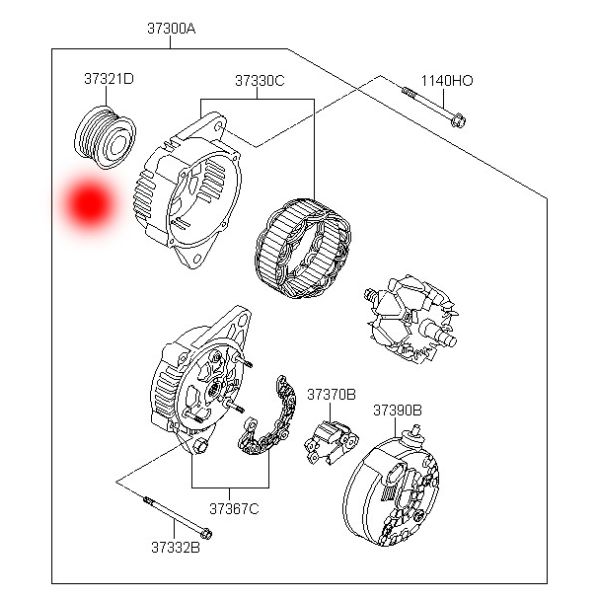 37300A
37321D
37330C
1140HO
37370B
37390B
37367C
37332B