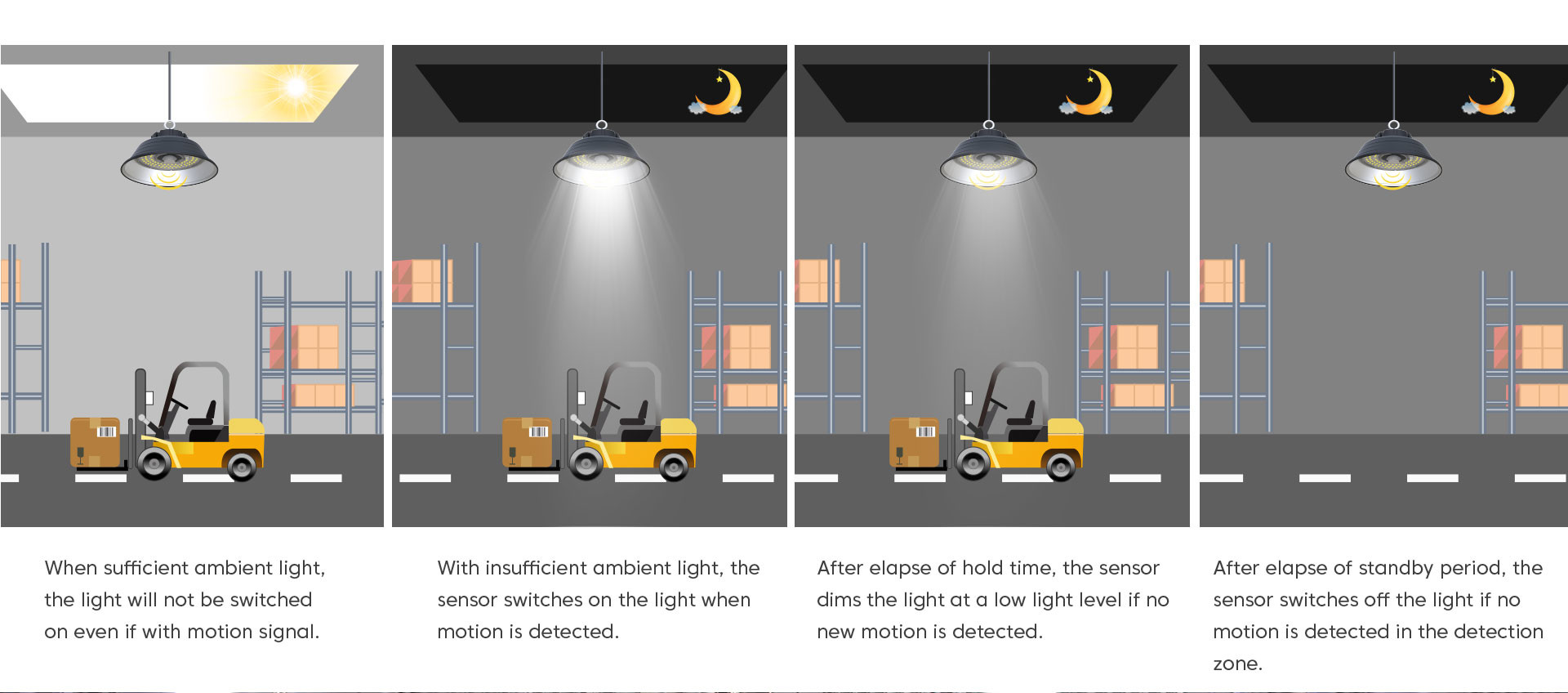 When sufficient ambient light, the light will not be switched on even if with motion signal.

With insufficient ambient light, the sensor switches on the light when motion is detected.

After elapse of hold time, the sensor dims the light at a low light level if no new motion is detected.

After elapse of standby period, the sensor switches off the light if no motion is detected in the detection zone.