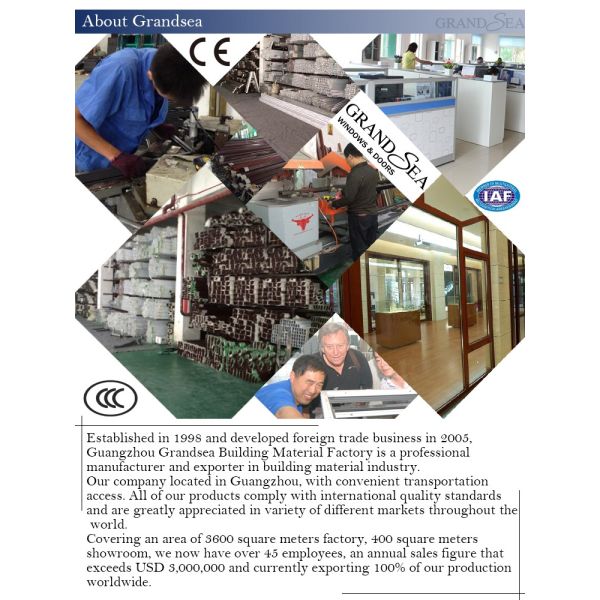 About Grandsea

GRANDSEA

CE

GRANDSEA
WINDOWS & DOORS

IAF

CCC

Established in 1998 and developed foreign trade business in 2005, Guangzhou Grandsea Building Material Factory is a professional manufacturer and exporter in building material industry.
Our company located in Guangzhou, with convenient transportation access. All of our products comply with international quality standards and are greatly appreciated in variety of different markets throughout the world.
Covering an area of 3600 square meters factory, 400 square meters showroom, we now have over 45 employees, an annual sales figure that exceeds USD 3,000,000 and currently exporting 100% of our production worldwide.