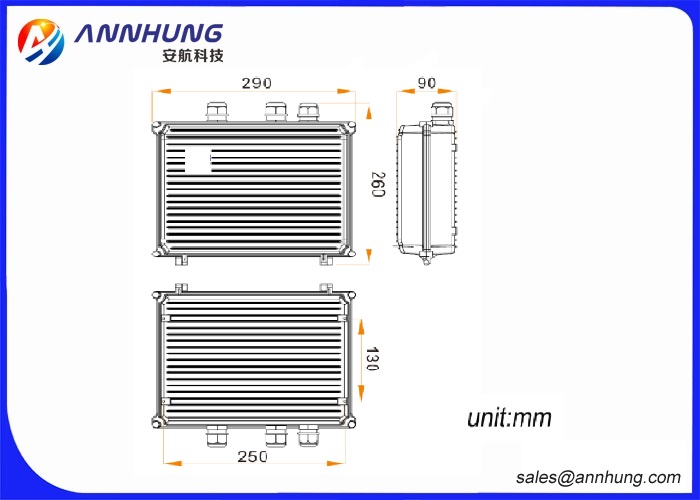 ANNHUNG
安航科技

290

90

260

130

250

unit:mm

sales@annhung.com