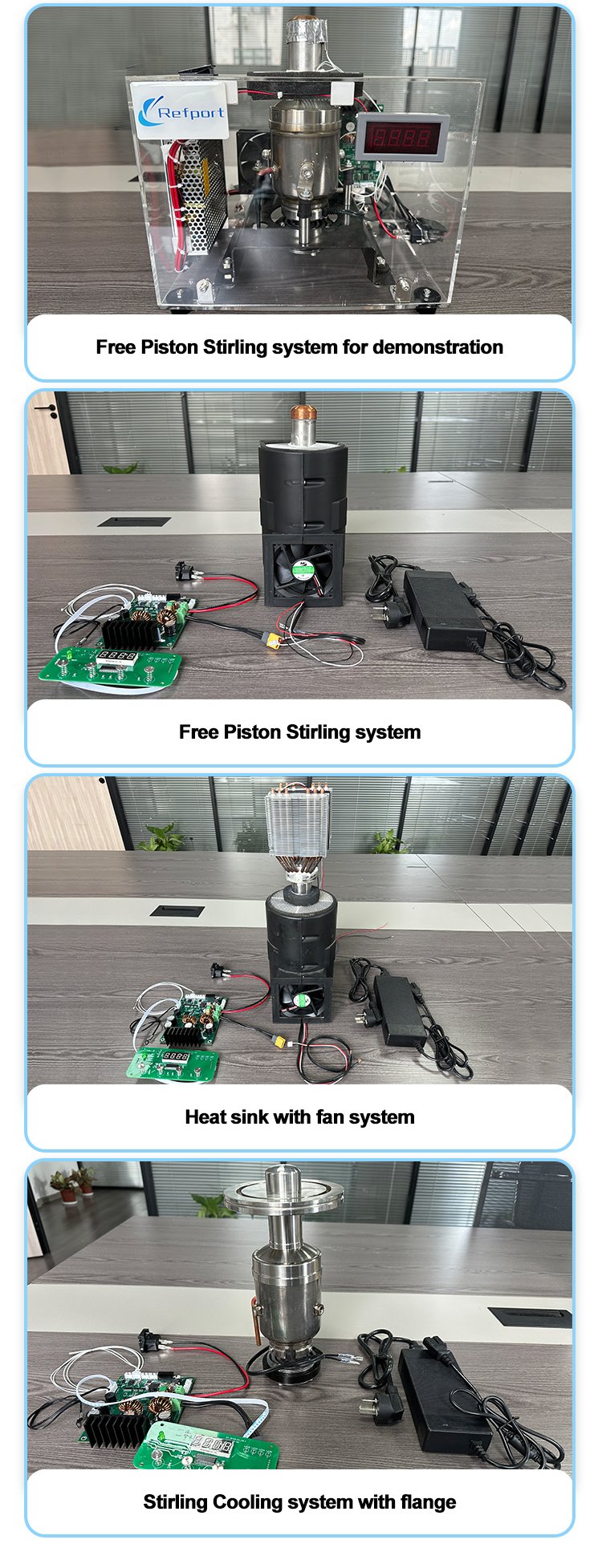 Refport

Free Piston Stirling system for demonstration

Free Piston Stirling system

Heat sink with fan system

Stirling Cooling system with flange