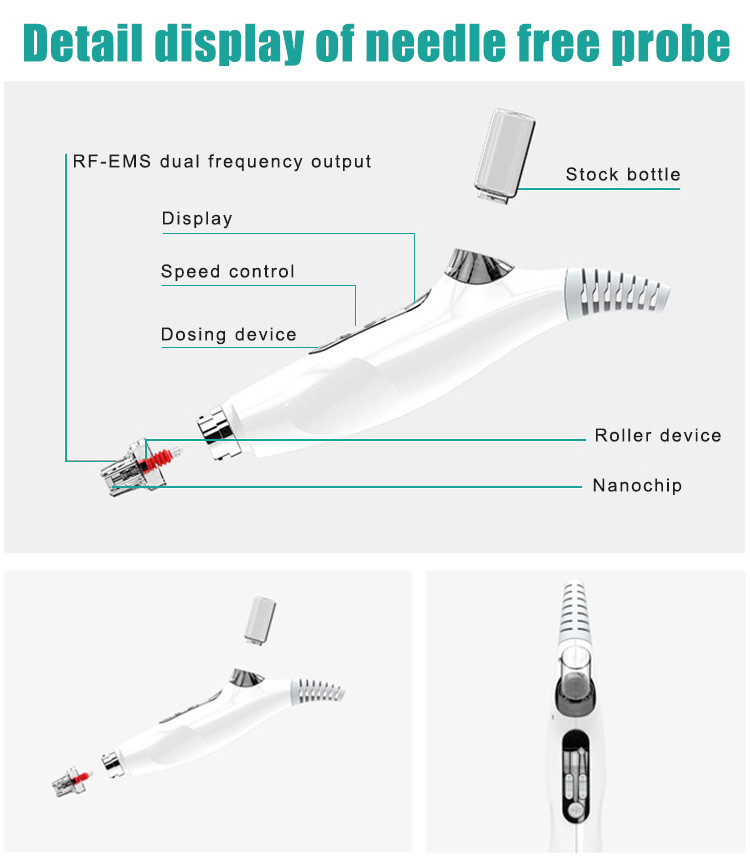 Detail display of needle free probe

RF-EMS dual frequency output

Stock bottle

Display

Speed control

Dosing device

Roller device

Nanochip