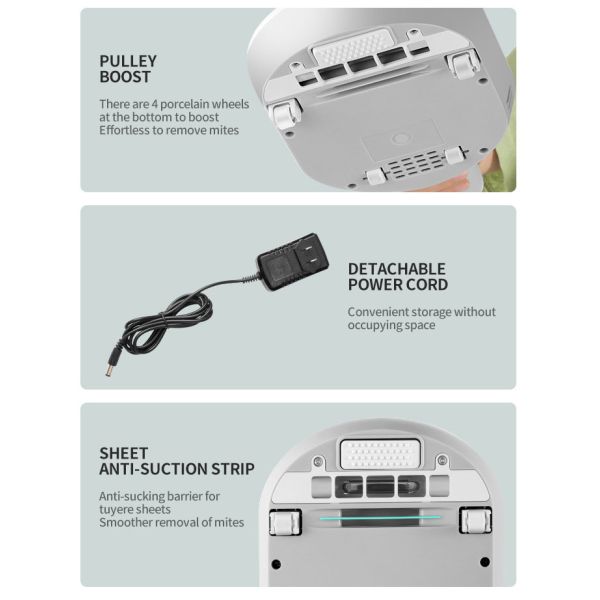 PULLEY BOOST

There are 4 porcelain wheels at the bottom to boost Effortless to remove mites

DETACHABLE POWER CORD

Convenient storage without occupying space

SHEET ANTI-SUCTION STRIP

Anti-sucking barrier for tuyere sheets
Smoother removal of mites