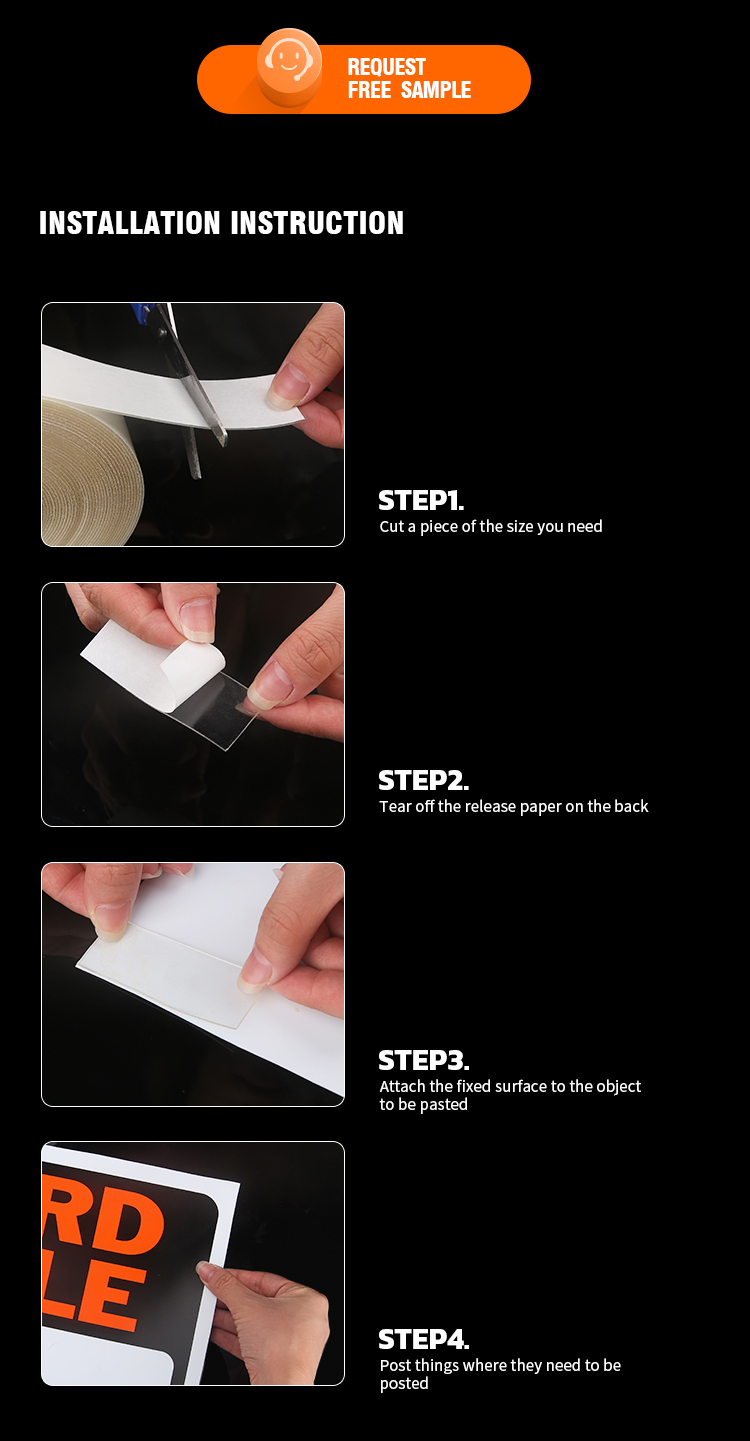 REQUEST
FREE SAMPLE

INSTALLATION INSTRUCTION

STEP1.
Cut a piece of the size you need

STEP2.
Tear off the release paper on the back

STEP3.
Attach the fixed surface to the object to be pasted

RD
LE

STEP4.
Post things where they need to be posted