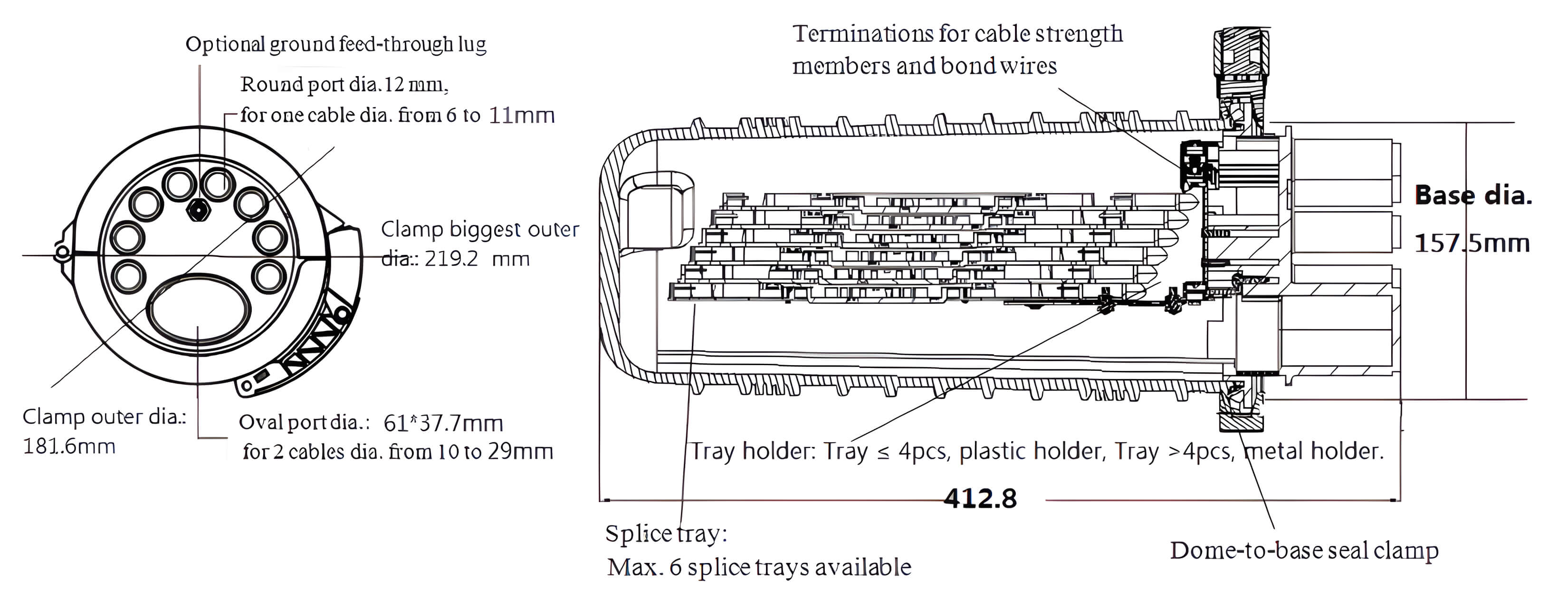 Optional ground feed-through lug

Round port dia.12 mm,
for one cable dia. from 6 to 11mm

Clamp biggest outer dia.: 219.2 mm

Clamp outer dia.:
181.6mm

Oval port dia.: 61*37.7mm
for 2 cables dia. from 10 to 29mm

Terminations for cable strength members and bond wires

Base dia.
157.5mm

Tray holder: Tray ≤ 4pcs, plastic holder, Tray >4pcs, metal holder.

412.8

Splice tray:
Max. 6 splice trays available

Dome-to-base seal clamp