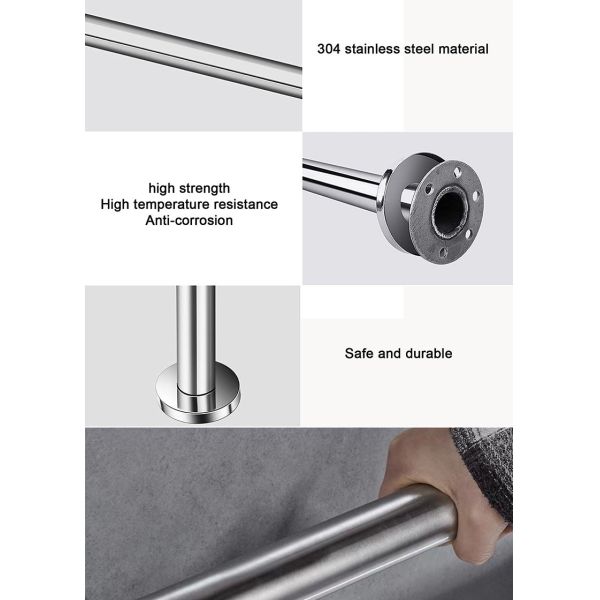 304 stainless steel material

high strength
High temperature resistance
Anti-corrosion

Safe and durable