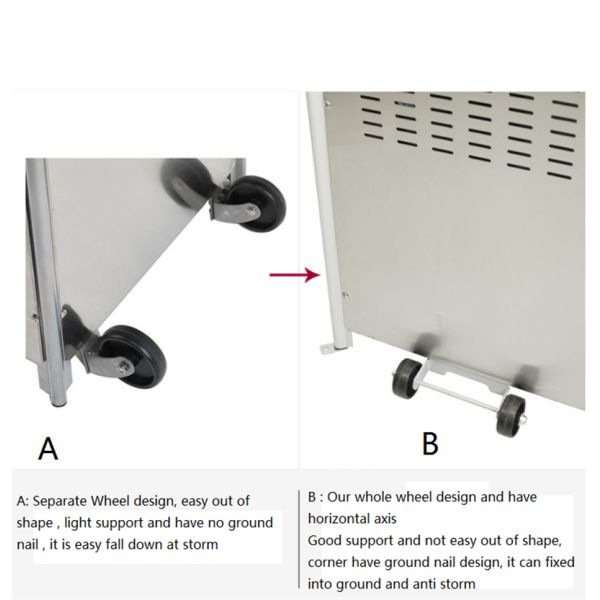 A

B

A: Separate Wheel design, easy out of shape , light support and have no ground nail , it is easy fall down at storm

B : Our whole wheel design and have horizontal axis
Good support and not easy out of shape, corner have ground nail design, it can fixed into ground and anti storm