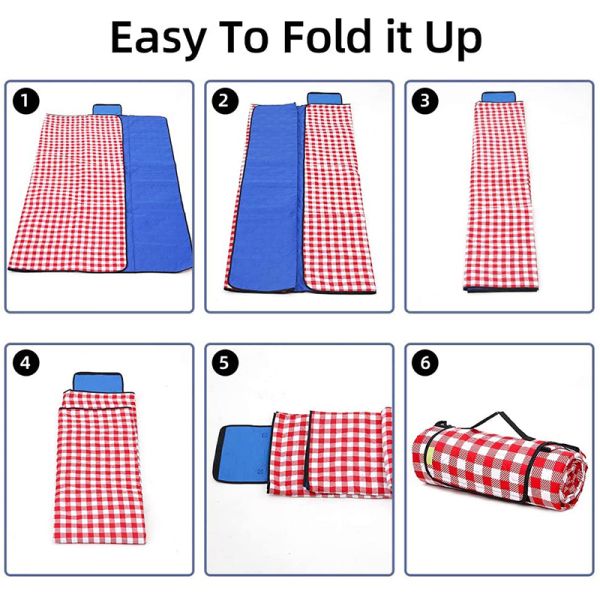 Easy To Fold it Up

1

2

3

4

5

6