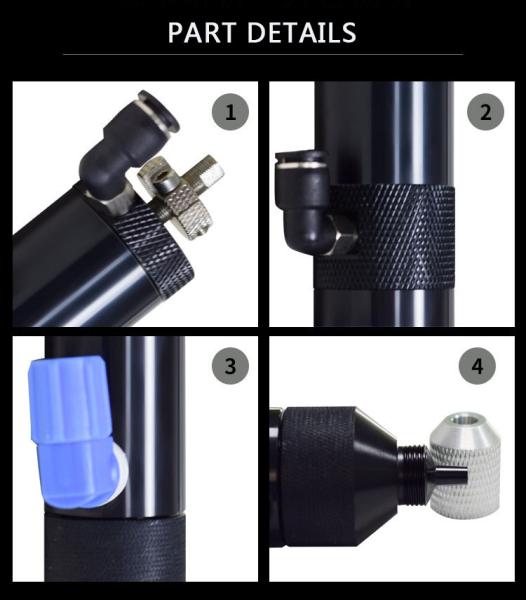 PART DETAILS

1

2

3

4