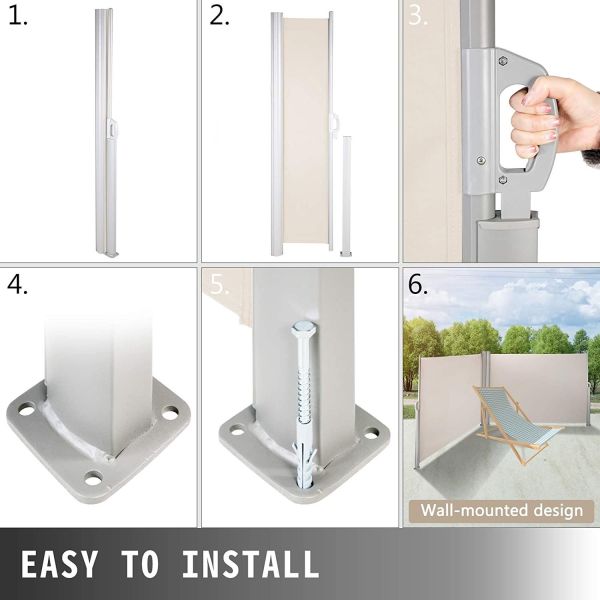 1.

2.

3.

4.

5.

6.

Wall-mounted design

EASY TO INSTALL