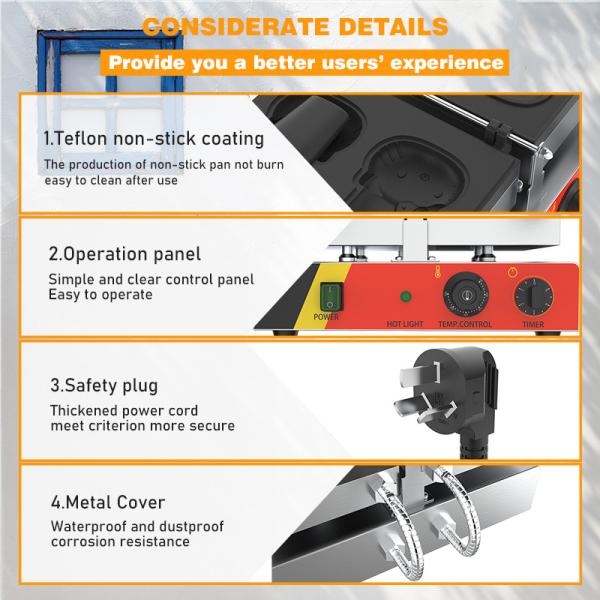 CONSIDERATE DETAILS

Provide you a better users' experience

1.Teflon non-stick coating

The production of non-stick pan not burn easy to clean after use

2.Operation panel

Simple and clear control panel
Easy to operate

POWER

HOT LIGHT

TEMP.CONTROL

TIMER

3.Safety plug

Thickened power cord
meet criterion more secure

4.Metal Cover

Waterproof and dustproof
corrosion resistance