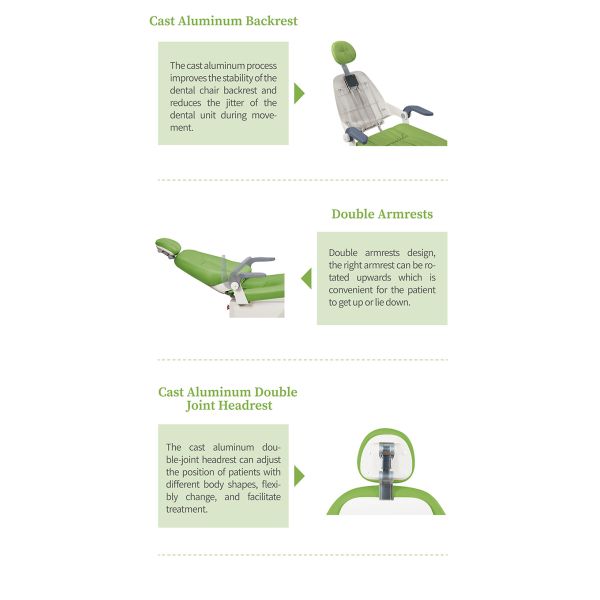 Cast Aluminum Backrest

The cast aluminum process improves the stability of the dental chair backrest and reduces the jitter of the dental unit during movement.

Double Armrests

Double armrests design, the right armrest can be rotated upwards which is convenient for the patient to get up or lie down.

Cast Aluminum Double Joint Headrest

The cast aluminum double-joint headrest can adjust the position of patients with different body shapes, flexibly change, and facilitate treatment.