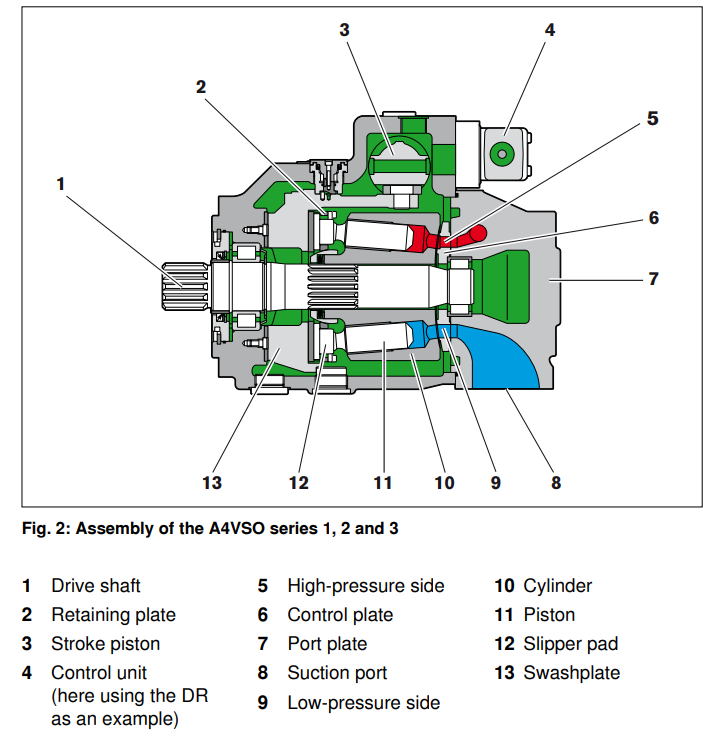 3
4
2
5
1
6
7
13
12
11
10
9
8

Fig. 2: Assembly of the A4VSO series 1, 2 and 3

1 Drive shaft
2 Retaining plate
3 Stroke piston
4 Control unit (here using the DR as an example)

5 High-pressure side
6 Control plate
7 Port plate
8 Suction port
9 Low-pressure side

10 Cylinder
11 Piston
12 Slipper pad
13 Swashplate