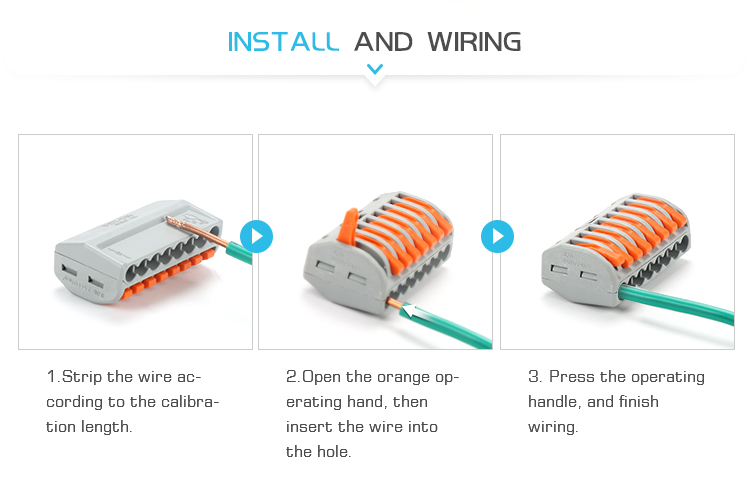 INSTALL AND WIRING

1.Strip the wire according to the calibration length.

2.Open the orange operating hand, then insert the wire into the hole.

3. Press the operating handle, and finish wiring.