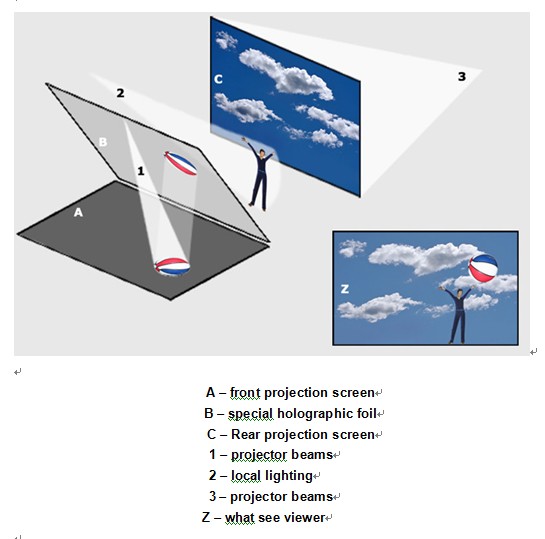 C

3

2

B

1

A

Z

A – front projection screen
B – special holographic foil
C – Rear projection screen
1 – projector beams
2 – local lighting
3 – projector beams
Z – what see viewer