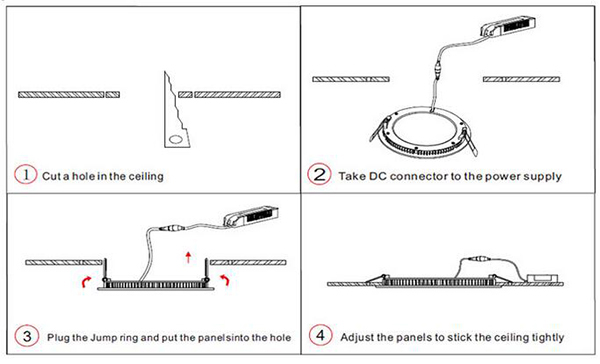 1 Cut a hole in the ceiling

2 Take DC connector to the power supply

3 Plug the Jump ring and put the panelsinto the hole

4 Adjust the panels to stick the ceiling tightly