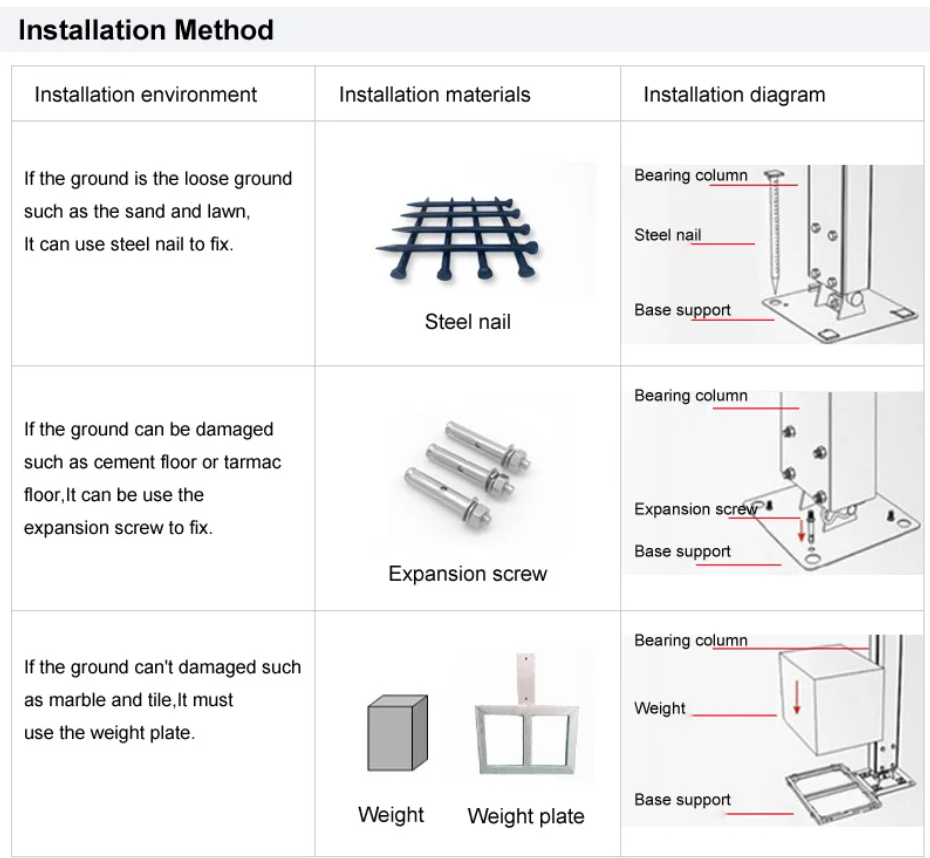 Installation Method

| Installation environment | Installation materials | Installation diagram |
|---|---|---|
| If the ground is the loose ground such as the sand and lawn, It can use steel nail to fix. | Steel nail | Bearing column Steel nail Base support |
| If the ground can be damaged such as cement floor or tarmac floor,It can be use the expansion screw to fix. | Expansion screw | Bearing column Expansion screw Base support |
| If the ground can't damaged such as marble and tile,It must use the weight plate. | Weight Weight plate | Bearing column Weight Base support |