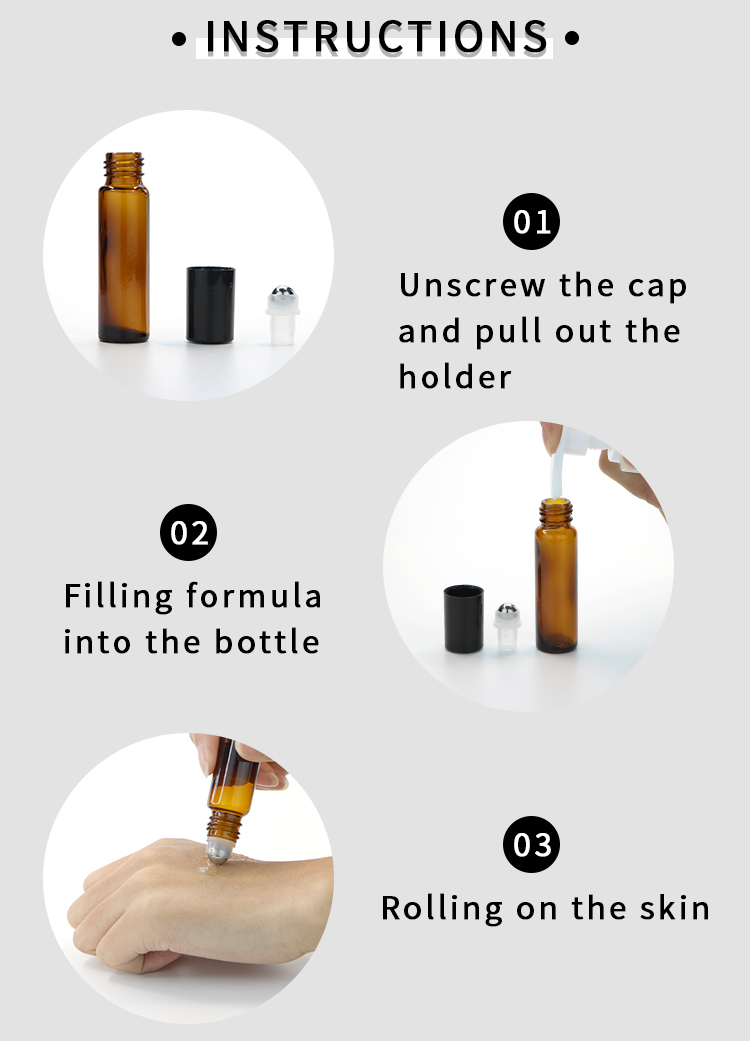 • INSTRUCTIONS •

01

Unscrew the cap and pull out the holder

02

Filling formula into the bottle

03

Rolling on the skin