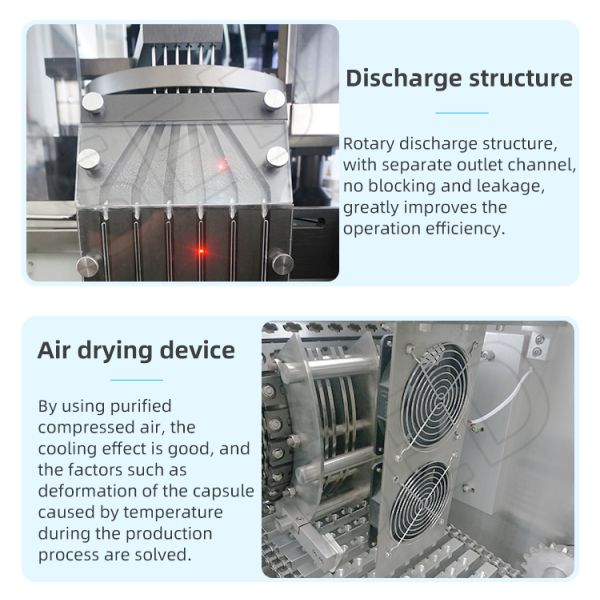 Discharge structure

Rotary discharge structure, with separate outlet channel, no blocking and leakage, greatly improves the operation efficiency.

Air drying device

By using purified compressed air, the cooling effect is good, and the factors such as deformation of the capsule caused by temperature during the production process are solved.