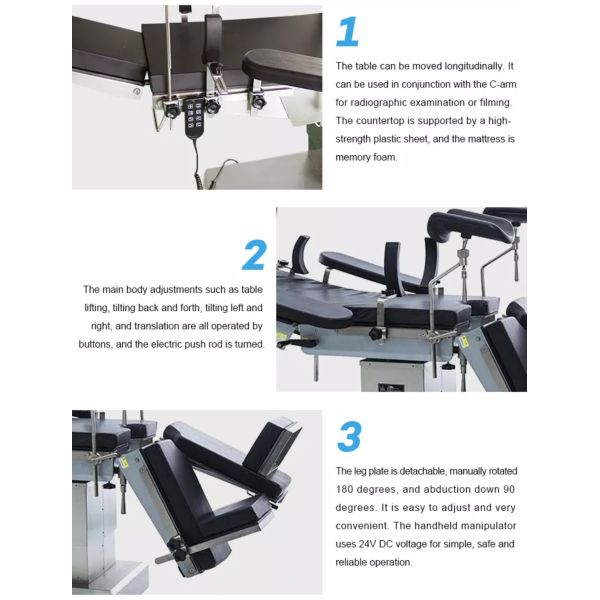 1

The table can be moved longitudinally. It can be used in conjunction with the C-arm for radiographic examination or filming. The countertop is supported by a high-strength plastic sheet, and the mattress is memory foam.

2

The main body adjustments such as table lifting, tilting back and forth, tilting left and right, and translation are all operated by buttons, and the electric push rod is turned.

3

The leg plate is detachable, manually rotated 180 degrees, and abduction down 90 degrees. It is easy to adjust and very convenient. The handheld manipulator uses 24V DC voltage for simple, safe and reliable operation.