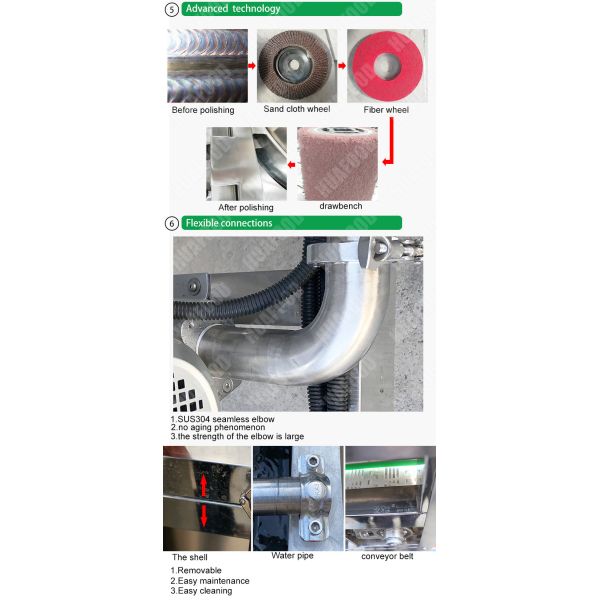 ⑤ Advanced technology

Before polishing

Sand cloth wheel

Fiber wheel

After polishing

drawbench

⑥ Flexible connections

1.SUS304 seamless elbow
2.no aging phenomenon
3.the strength of the elbow is large

The shell

Water pipe

conveyor belt

1.Removable
2.Easy maintenance
3.Easy cleaning