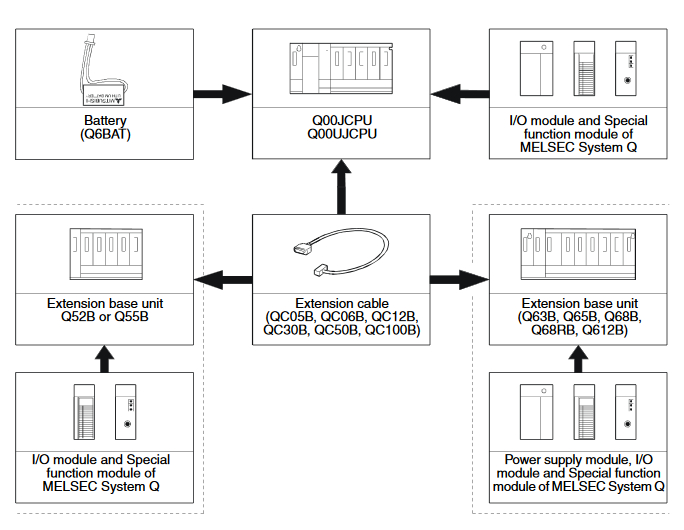 Battery
(Q6BAT)

Q00JCPU
Q00UJCPU

I/O module and Special function module of MELSEC System Q

Extension base unit
Q52B or Q55B

Extension cable
(QC05B, QC06B, QC12B, QC30B, QC50B, QC100B)

Extension base unit
(Q63B, Q65B, Q68B, Q68RB, Q612B)

I/O module and Special function module of MELSEC System Q

Power supply module, I/O module and Special function module of MELSEC System Q