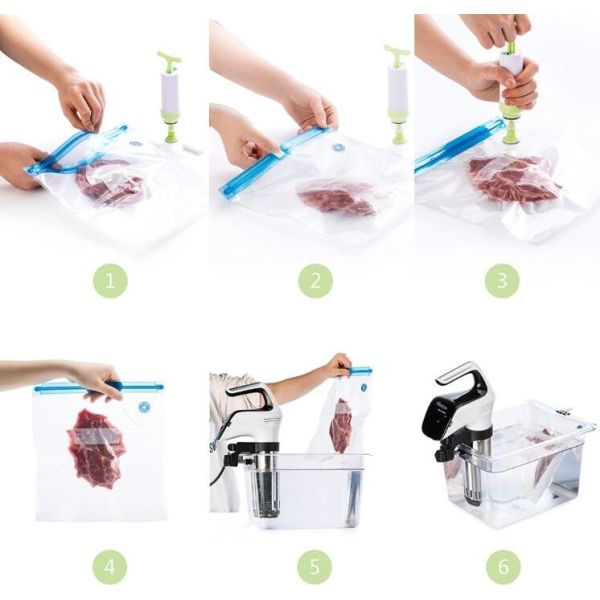 1

2

3

4

5

6