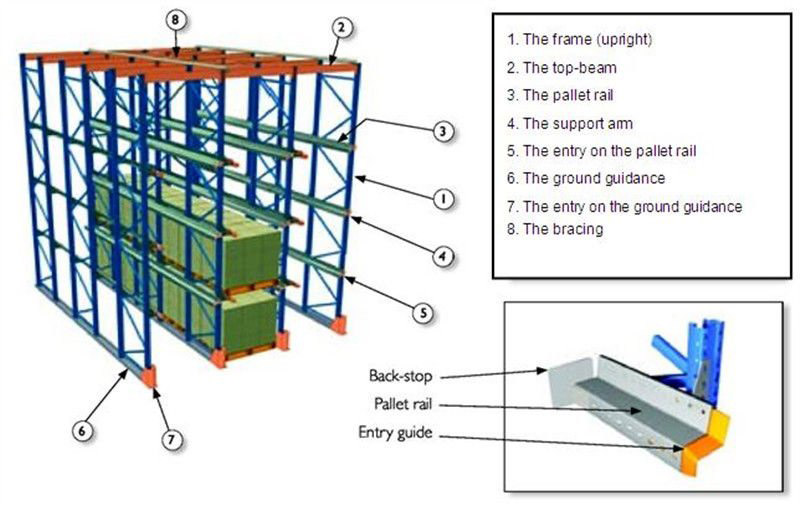 8
2
3
1
4
5
6
7

1. The frame (upright)
2. The top-beam
3. The pallet rail
4. The support arm
5. The entry on the pallet rail
6. The ground guidance
7. The entry on the ground guidance
8. The bracing

Back-stop
Pallet rail
Entry guide