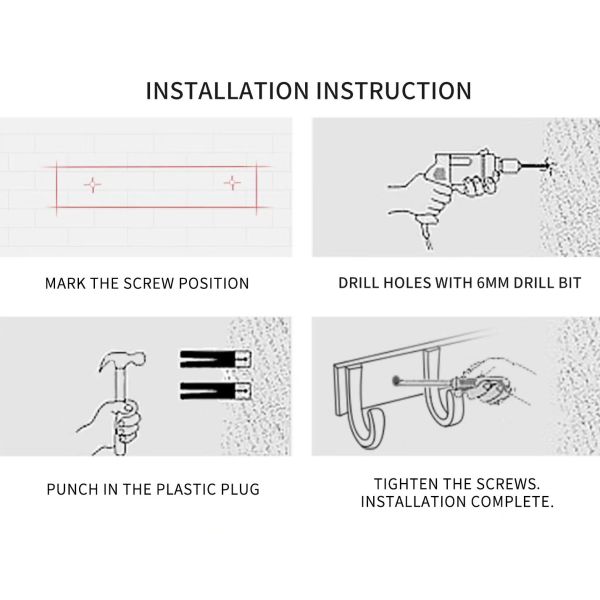 INSTALLATION INSTRUCTION

MARK THE SCREW POSITION

DRILL HOLES WITH 6MM DRILL BIT

PUNCH IN THE PLASTIC PLUG

TIGHTEN THE SCREWS. INSTALLATION COMPLETE.