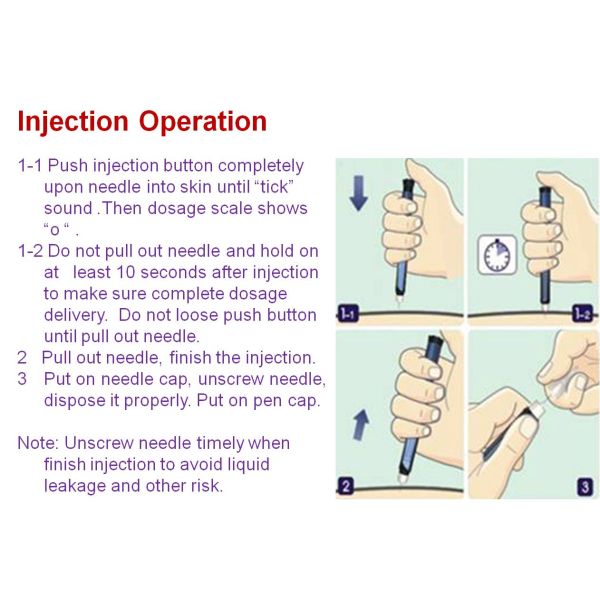 Injection Operation

1-1 Push injection button completely upon needle into skin until “tick” sound .Then dosage scale shows “o “ .

1-2 Do not pull out needle and hold on at least 10 seconds after injection to make sure complete dosage delivery. Do not loose push button until pull out needle.

2 Pull out needle, finish the injection.

3 Put on needle cap, unscrew needle, dispose it properly. Put on pen cap.

Note: Unscrew needle timely when finish injection to avoid liquid leakage and other risk.

1-1

1-2

2

3